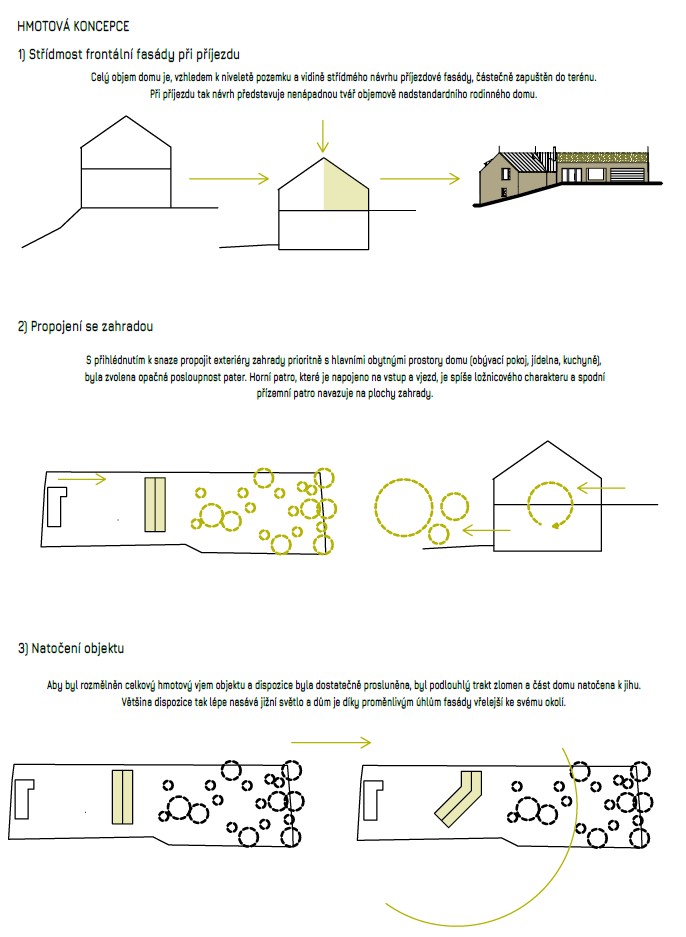 HMOTOVÁ KONCEPCE

1) Střídmost frontální fasády při příjezdu

Celý objem domu je, vzhledem k niveletě pozemku a vidině střídmého návrhu příjezdové fasády, částečně zapuštěn do terénu. Při příjezdu tak návrh představuje nenápadnou tvář objemově nadstandardního rodinného domu.

2) Propojení se zahradou

S přihlédnutím k snaze propojit exteriéry zahrady prioritně s hlavními obytnými prostory domu (obývací pokoj, jídelna, kuchyně), byla zvolena opačná posloupnost pater. Horní patro, které je napojeno na vstup a vjezd, je spíše ložnicového charakteru a spodní přízemní patro navazuje na plochy zahrady.

3) Natočení objektu

Aby byl rozmělněn celkový hmotový vjem objektu a dispozice byla dostatečně prosluněna, byl podlouhlý trakt zlomen a část domu natočena k jihu. Většina dispozice tak lépe nasává jižní světlo a dům je díky proměnlivým úhlům fasády vřelejší ke svému okolí.